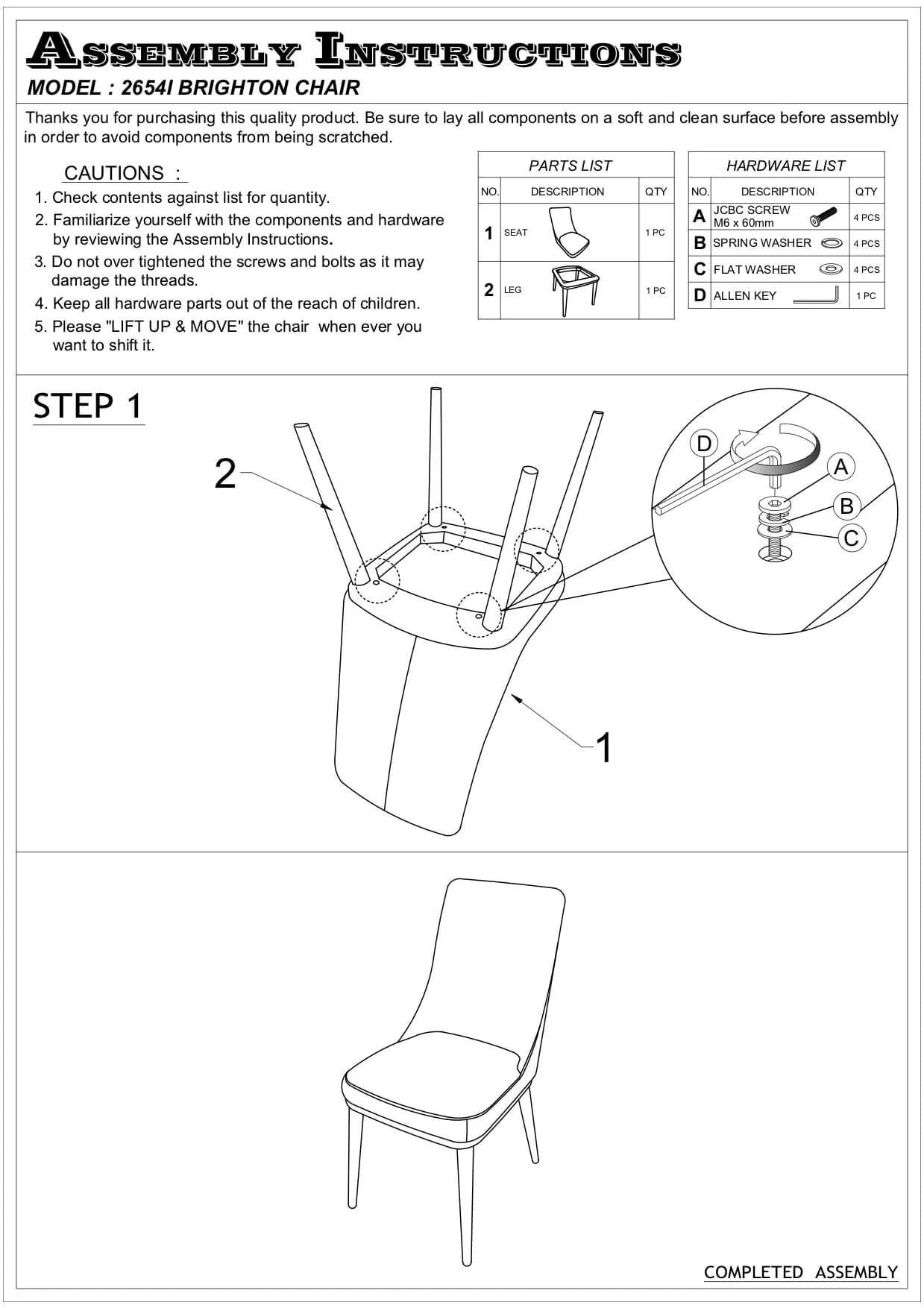 ASSEMBLY INSTRUCTIONS
MODEL : 2654I BRIGHTON CHAIR

Thanks you for purchasing this quality product. Be sure to lay all components on a soft and clean surface before assembly in order to avoid components from being scratched.

CAUTIONS :
1. Check contents against list for quantity.
2. Familiarize yourself with the components and hardware by reviewing the Assembly Instructions.
3. Do not over tightened the screws and bolts as it may damage the threads.
4. Keep all hardware parts out of the reach of children.
5. Please "LIFT UP & MOVE" the chair when ever you want to shift it.

PARTS LIST

| NO. | DESCRIPTION | QTY |
|---|---|---|
| 1 | SEAT | 1 PC |
| 2 | LEG | 1 PC |

HARDWARE LIST

| NO. | DESCRIPTION | QTY |
|---|---|---|
| A | JCBC SCREW M6 x 60mm | 4 PCS |
| B | SPRING WASHER | 4 PCS |
| C | FLAT WASHER | 4 PCS |
| D | ALLEN KEY | 1 PC |

STEP 1

2
1
D
A
B
C

COMPLETED ASSEMBLY