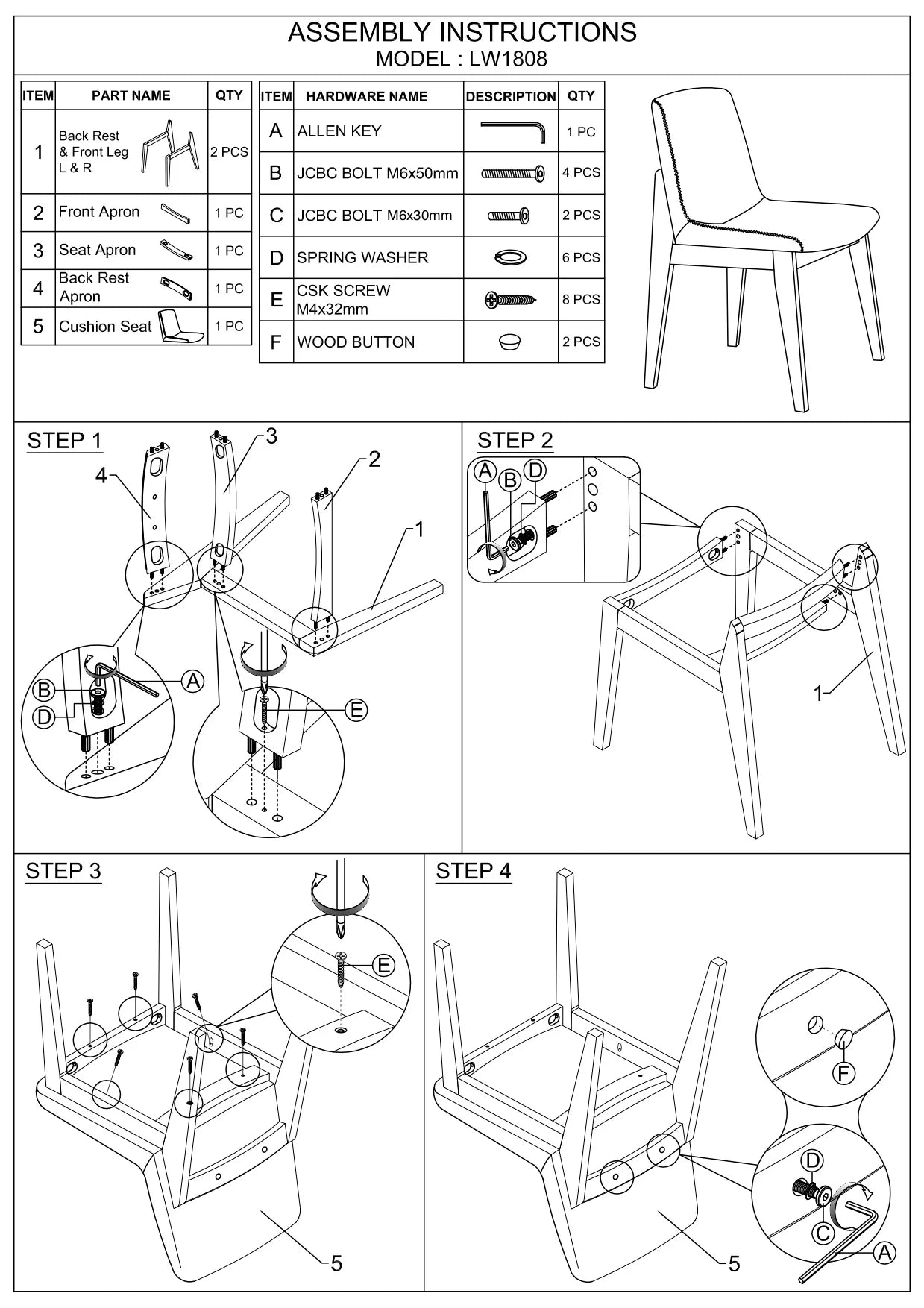 ASSEMBLY INSTRUCTIONS
MODEL : LW1808

| ITEM | PART NAME | QTY |
|---|---|---|
| 1 | Back Rest & Front Leg L & R | 2 PCS |
| 2 | Front Apron | 1 PC |
| 3 | Seat Apron | 1 PC |
| 4 | Back Rest Apron | 1 PC |
| 5 | Cushion Seat | 1 PC |

| ITEM | HARDWARE NAME | DESCRIPTION | QTY |
|---|---|---|---|
| A | ALLEN KEY | | 1 PC |
| B | JCBC BOLT M6x50mm | | 4 PCS |
| C | JCBC BOLT M6x30mm | | 2 PCS |
| D | SPRING WASHER | | 6 PCS |
| E | CSK SCREW M4x32mm | | 8 PCS |
| F | WOOD BUTTON | | 2 PCS |

STEP 1
4 3 2 1
B D A E

STEP 2
A B D
1

STEP 3
E
5

STEP 4
F
D C A
5