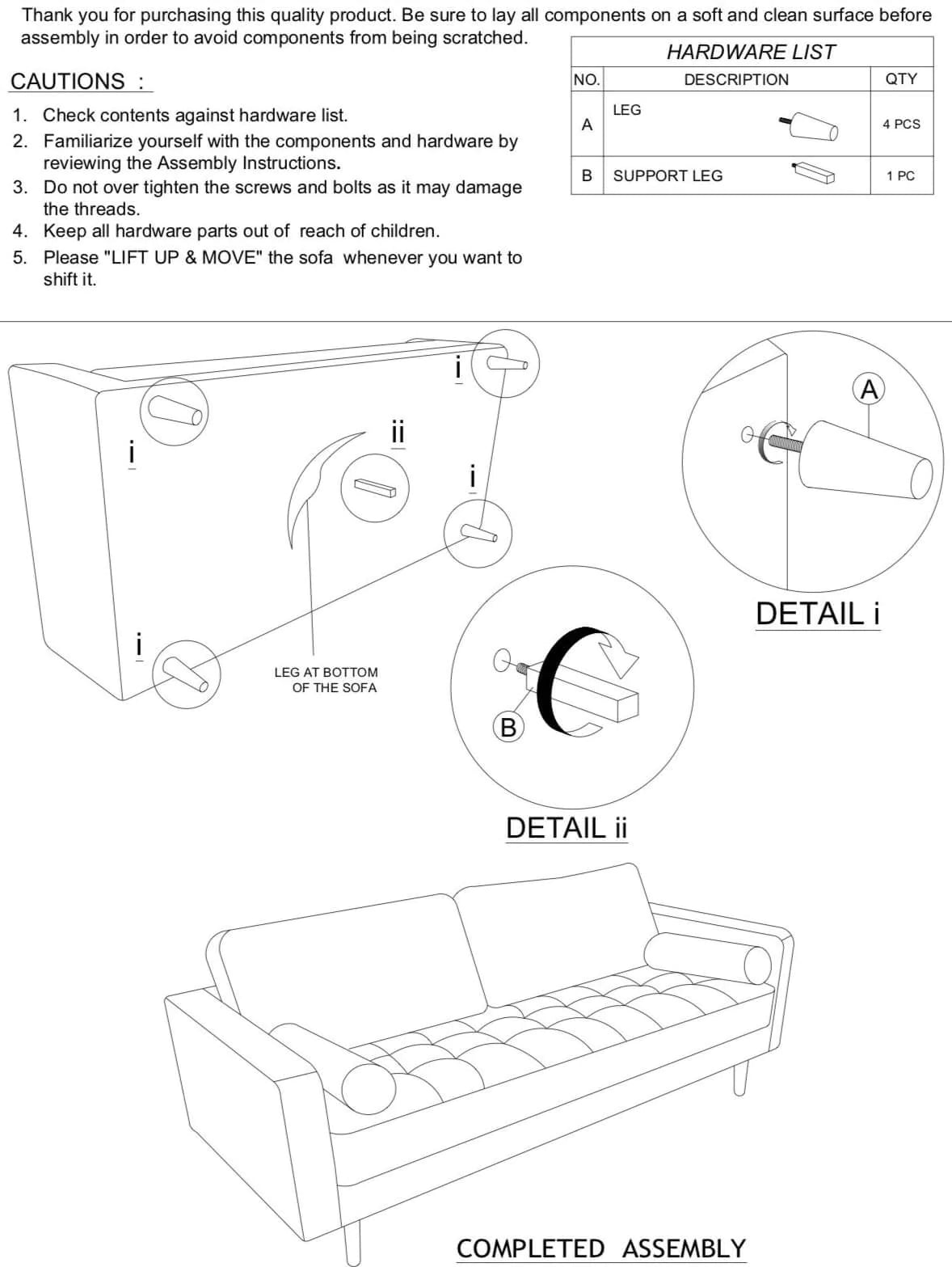 Thank you for purchasing this quality product. Be sure to lay all components on a soft and clean surface before assembly in order to avoid components from being scratched.

CAUTIONS :

1. Check contents against hardware list.
2. Familiarize yourself with the components and hardware by reviewing the Assembly Instructions.
3. Do not over tighten the screws and bolts as it may damage the threads.
4. Keep all hardware parts out of reach of children.
5. Please "LIFT UP & MOVE" the sofa whenever you want to shift it.

HARDWARE LIST

| NO. | DESCRIPTION | QTY |
|---|---|---|
| A | LEG | 4 PCS |
| B | SUPPORT LEG | 1 PC |

i

i

ii

i

i

LEG AT BOTTOM OF THE SOFA

A

DETAIL i

B

DETAIL ii

COMPLETED ASSEMBLY