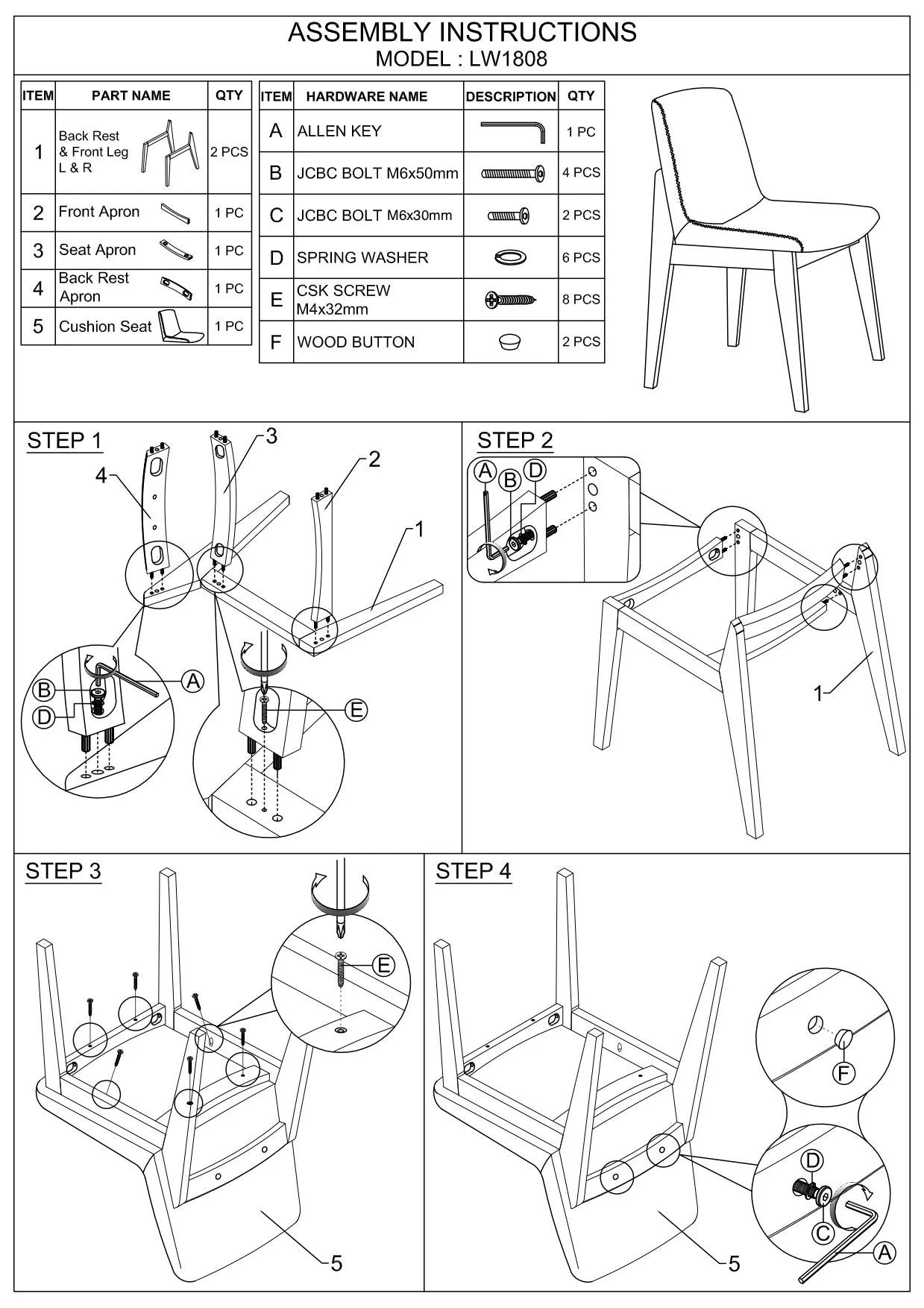 ASSEMBLY INSTRUCTIONS
MODEL : LW1808

| ITEM | PART NAME | QTY |
|---|---|---|
| 1 | Back Rest & Front Leg L & R | 2 PCS |
| 2 | Front Apron | 1 PC |
| 3 | Seat Apron | 1 PC |
| 4 | Back Rest Apron | 1 PC |
| 5 | Cushion Seat | 1 PC |

| ITEM | HARDWARE NAME | DESCRIPTION | QTY |
|---|---|---|---|
| A | ALLEN KEY | | 1 PC |
| B | JCBC BOLT M6x50mm | | 4 PCS |
| C | JCBC BOLT M6x30mm | | 2 PCS |
| D | SPRING WASHER | | 6 PCS |
| E | CSK SCREW M4x32mm | | 8 PCS |
| F | WOOD BUTTON | | 2 PCS |

STEP 1
4
3
2
1
B
D
A
E

STEP 2
A
B
D
1

STEP 3
E
5

STEP 4
F
D
C
A
5