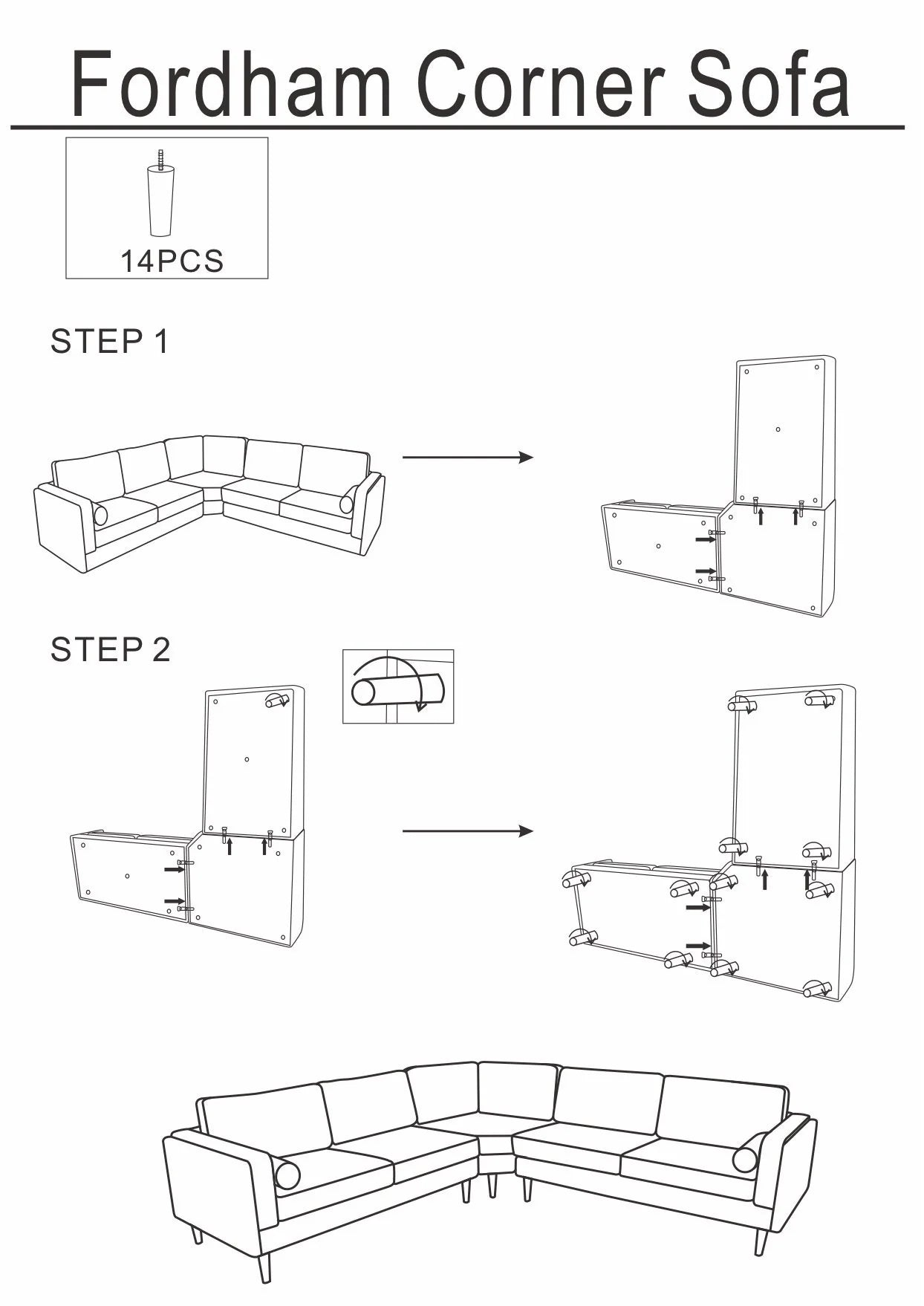 Fordham Corner Sofa

14PCS

STEP 1

STEP 2