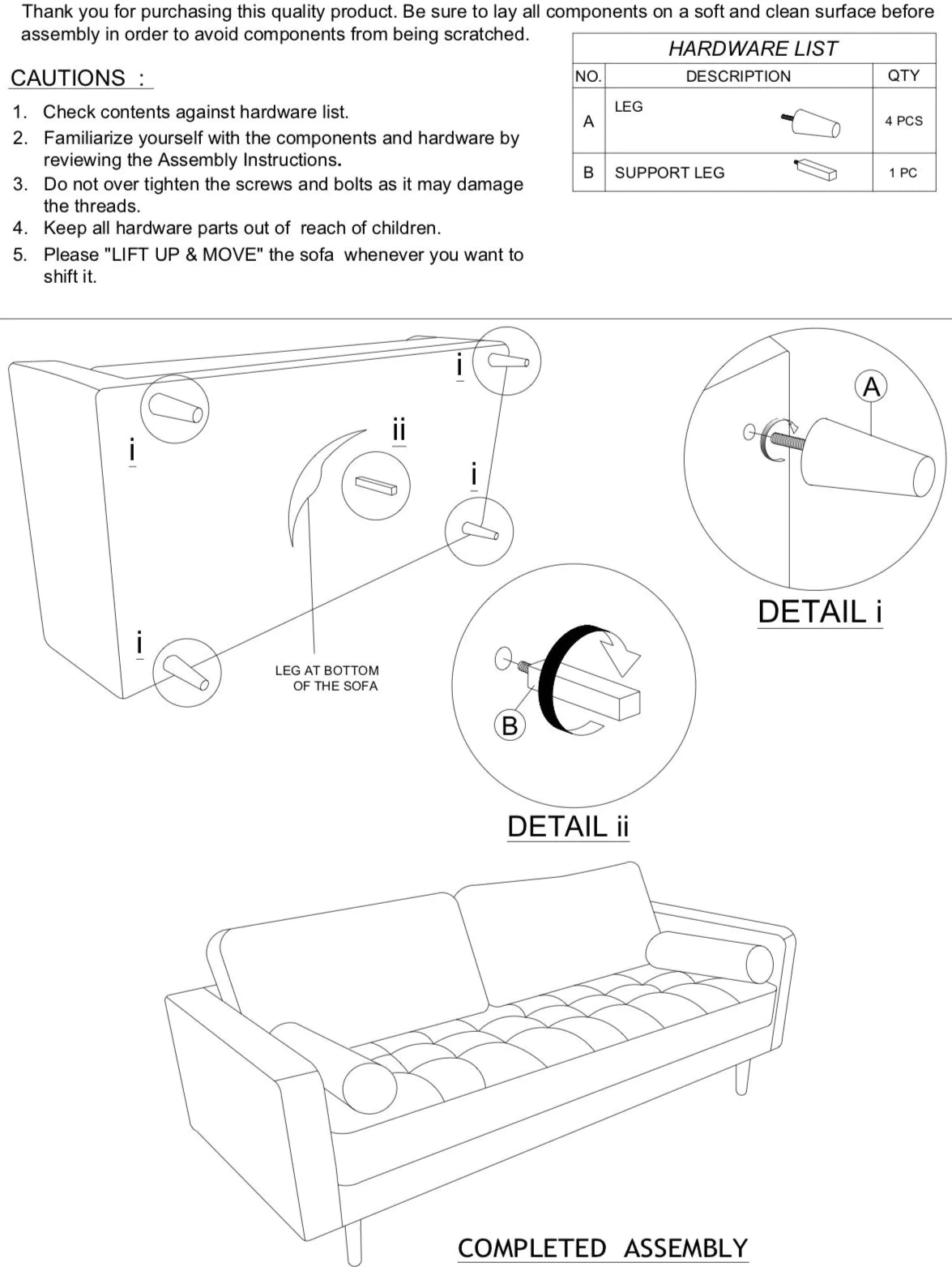 Thank you for purchasing this quality product. Be sure to lay all components on a soft and clean surface before assembly in order to avoid components from being scratched.

CAUTIONS :

1. Check contents against hardware list.
2. Familiarize yourself with the components and hardware by reviewing the Assembly Instructions.
3. Do not over tighten the screws and bolts as it may damage the threads.
4. Keep all hardware parts out of reach of children.
5. Please "LIFT UP & MOVE" the sofa whenever you want to shift it.

HARDWARE LIST

| NO. | DESCRIPTION | QTY |
|---|---|---|
| A | LEG | 4 PCS |
| B | SUPPORT LEG | 1 PC |

i

i

ii

i

i

LEG AT BOTTOM OF THE SOFA

A

DETAIL i

B

DETAIL ii

COMPLETED ASSEMBLY